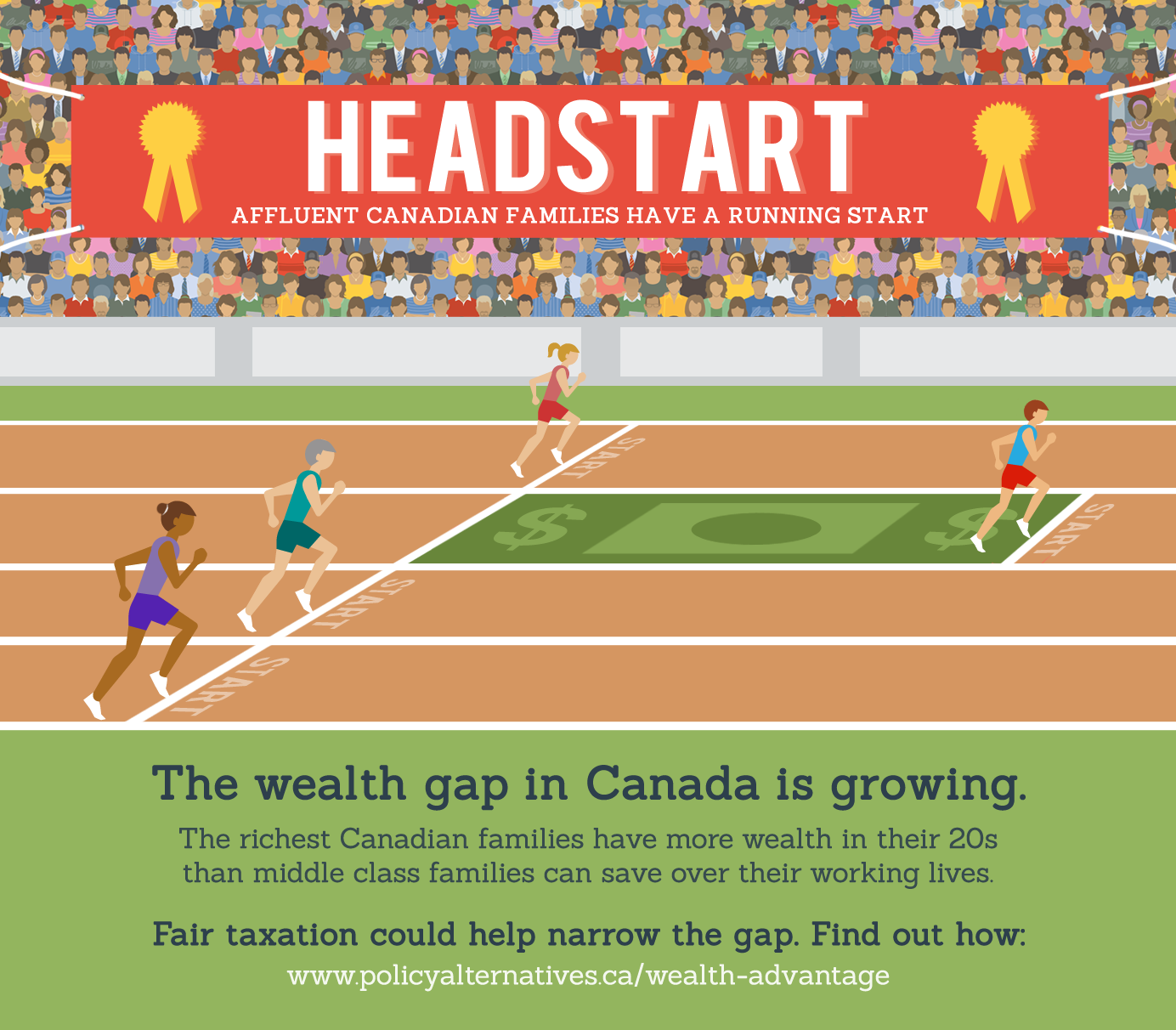 HEADSTART
AFFLUENT CANADIAN FAMILIES HAVE A RUNNING START

START
START
START
START

$ $

The wealth gap in Canada is growing.

The richest Canadian families have more wealth in their 20s than middle class families can save over their working lives.

Fair taxation could help narrow the gap. Find out how:
www.policyalternatives.ca/wealth-advantage