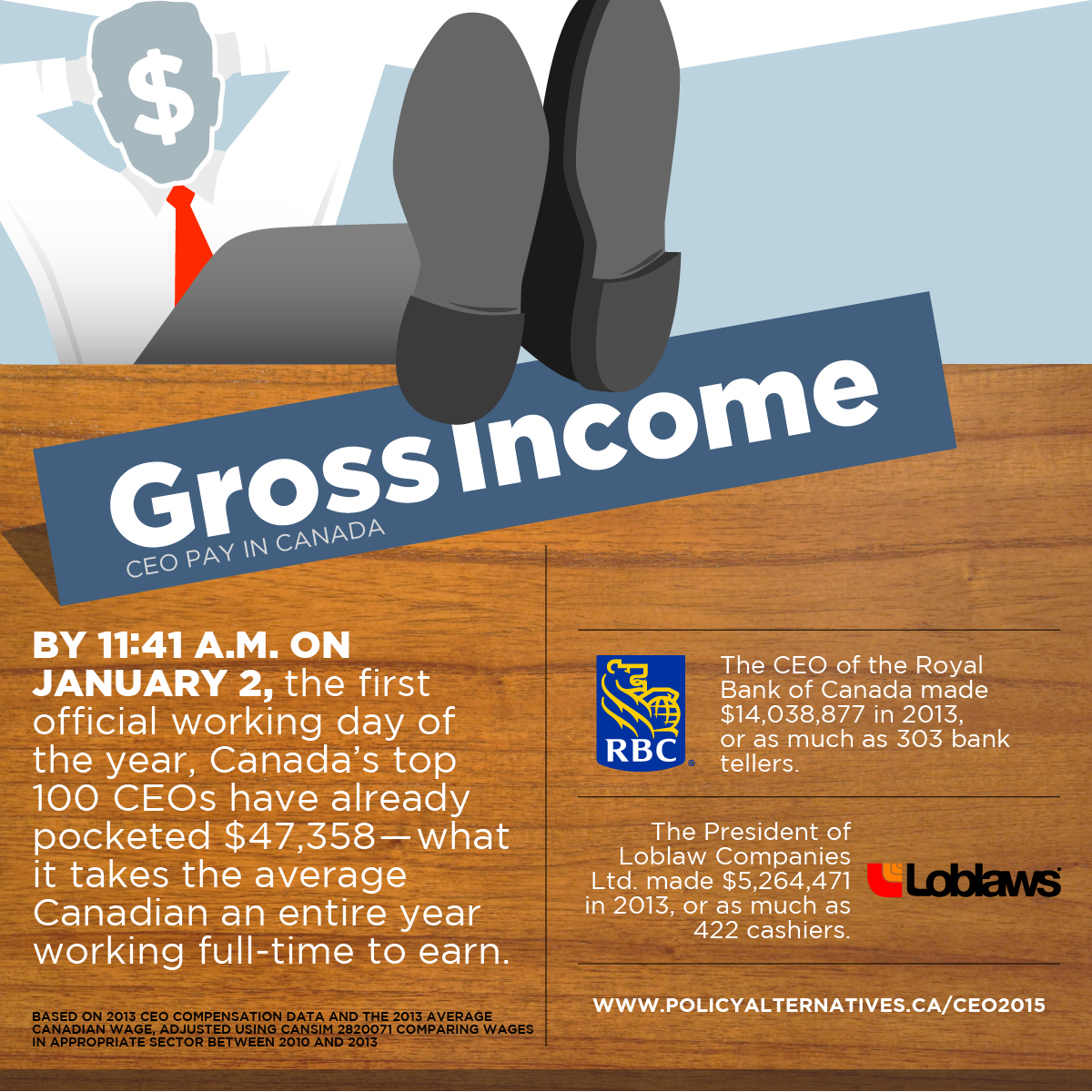 $

Gross Income

CEO PAY IN CANADA

BY 11:41 A.M. ON JANUARY 2, the first official working day of the year, Canada's top 100 CEOs have already pocketed $47,358—what it takes the average Canadian an entire year working full-time to earn.

BASED ON 2013 CEO COMPENSATION DATA AND THE 2013 AVERAGE CANADIAN WAGE, ADJUSTED USING CANSIM 2820071 COMPARING WAGES IN APPROPRIATE SECTOR BETWEEN 2010 AND 2013

RBC

The CEO of the Royal Bank of Canada made $14,038,877 in 2013, or as much as 303 bank tellers.

The President of Loblaw Companies Ltd. made $5,264,471 in 2013, or as much as 422 cashiers.

Loblaws

WWW.POLICYALTERNATIVES.CA/CEO2015